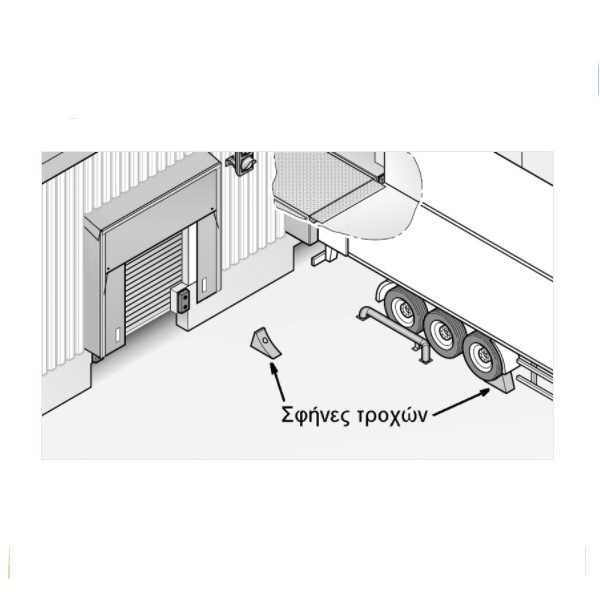 Σφήνες τροχών